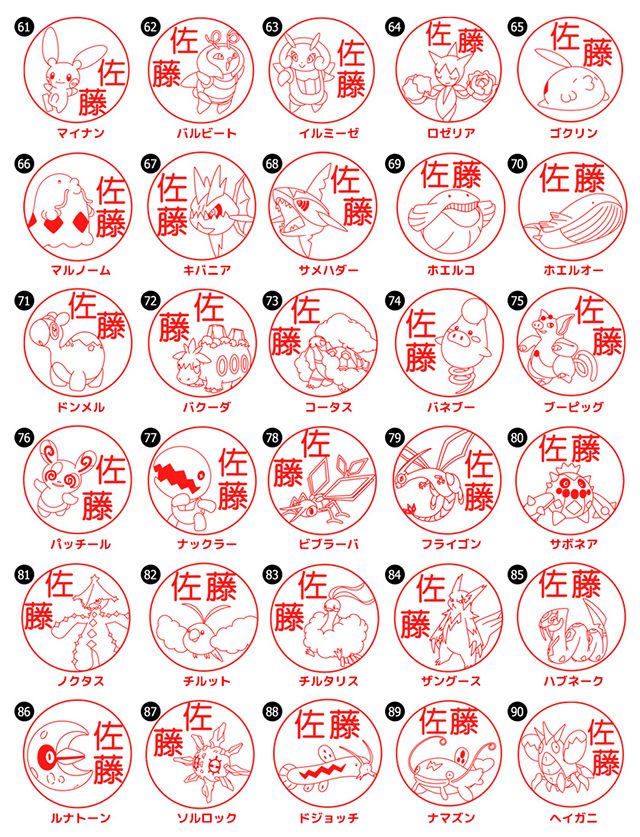 61
佐藤
マイナン

62
佐藤
バルビート

63
佐藤
イルミーゼ

64
佐藤
ロゼリア

65
佐藤
ゴクリン

66
佐藤
マルノーム

67
佐藤
キバニア

68
佐藤
サメハダー

69
佐藤
ホエルコ

70
佐藤
ホエルオー

71
佐藤
ドンメル

72
佐藤
バクーダ

73
佐藤
コータス

74
佐藤
バネブー

75
佐藤
ブーピッグ

76
佐藤
パッチール

77
佐藤
ナックラー

78
佐藤
ビブラーバ

79
佐藤
フライゴン

80
佐藤
サボネア

81
佐藤
ノクタス

82
佐藤
チルット

83
佐藤
チルタリス

84
佐藤
ザングース

85
佐藤
ハブネーク

86
佐藤
ルナトーン

87
佐藤
ソルロック

88
佐藤
ドジョッチ

89
佐藤
ナマズン

90
佐藤
ヘイガニ